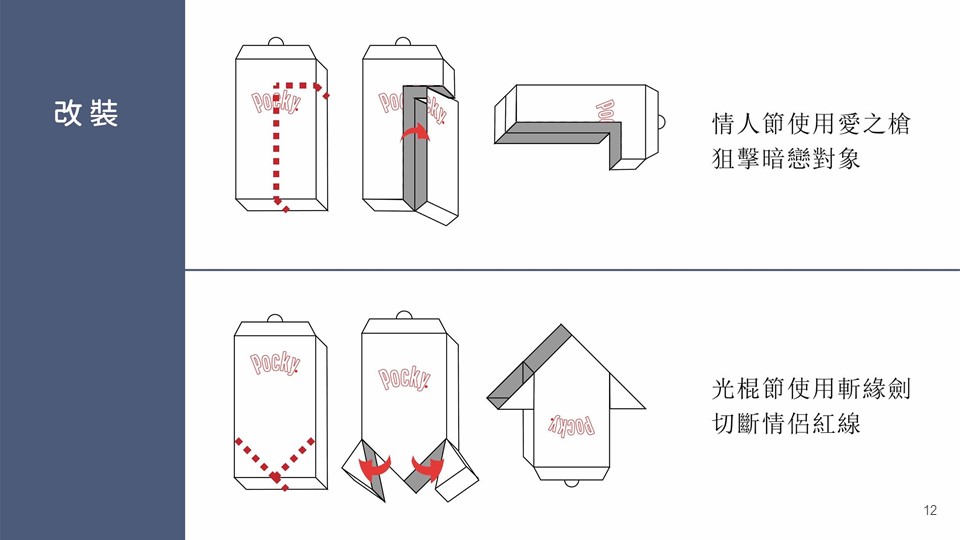 改裝

Pocky

Pocky

Pocky

情人節使用愛之槍
狙擊暗戀對象

Pocky

Pocky

Pocky

光棍節使用斬緣劍
切斷情侶紅線

12