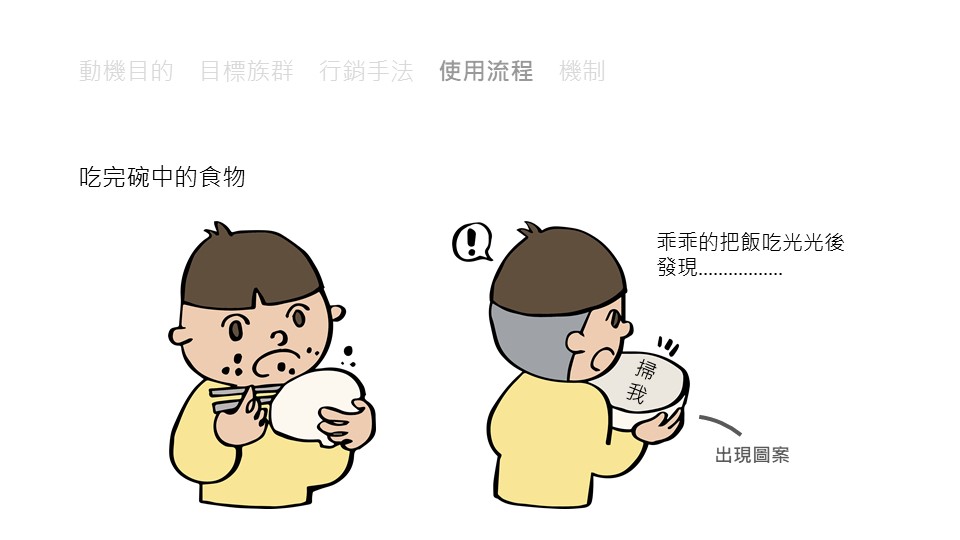 動機目的　目標族群　行銷手法　使用流程　機制

吃完碗中的食物

!

乖乖的把飯吃光光後發現.................

掃我

出現圖案